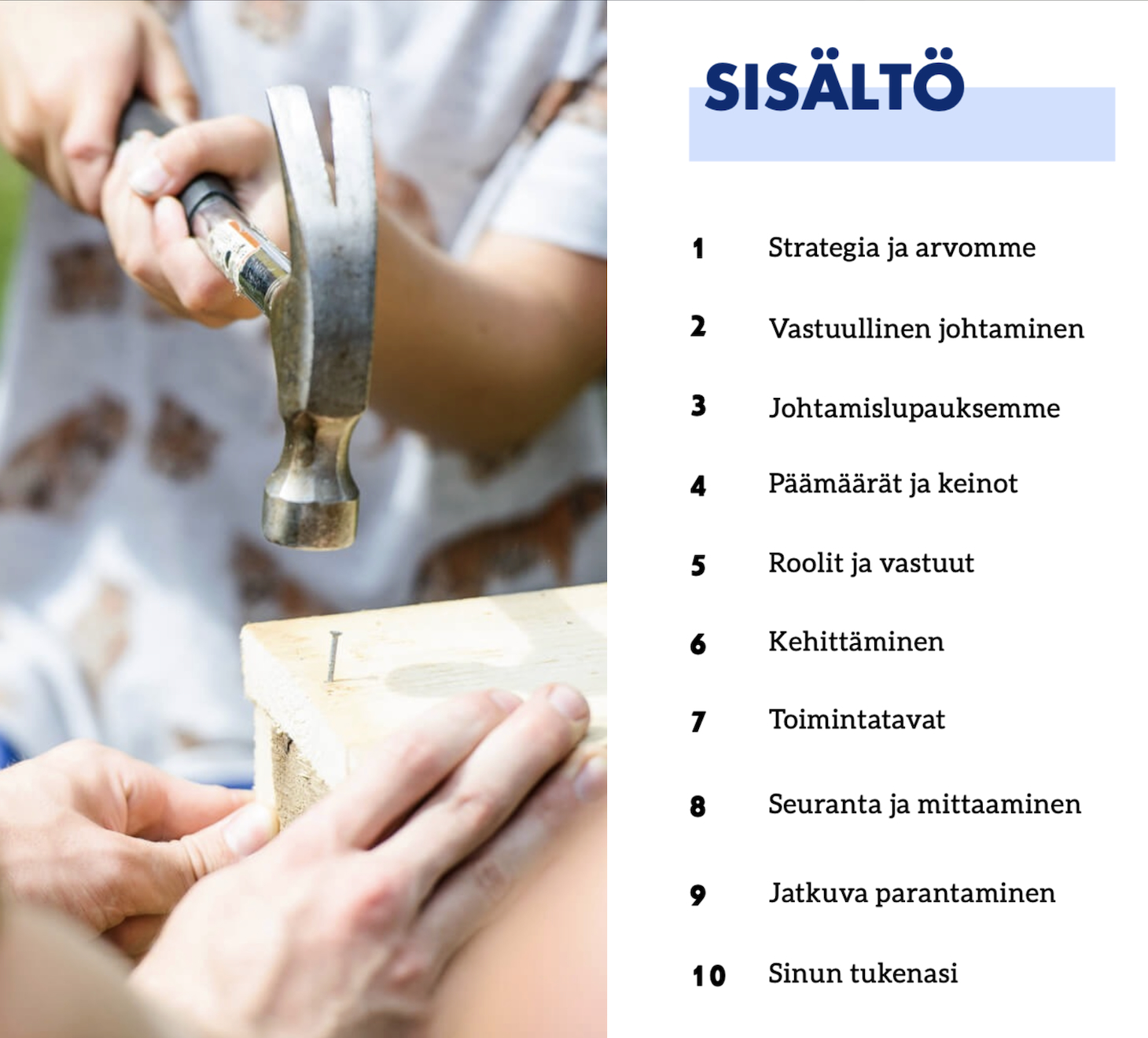 SISÄLTÖ

1 Strategia ja arvomme

2 Vastuullinen johtaminen

3 Johtamislupauksemme

4 Päämäärät ja keinot

5 Roolit ja vastuut

6 Kehittäminen

7 Toimintatavat

8 Seuranta ja mittaaminen

9 Jatkuva parantaminen

10 Sinun tukenasi